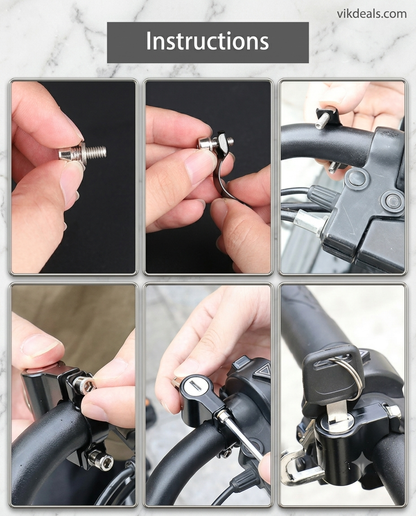 vikdeals.com

Instructions