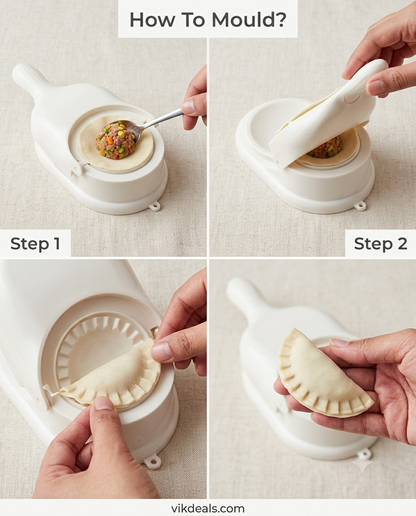 How To Mould?

Step 1

Step 2

vikdeals.com