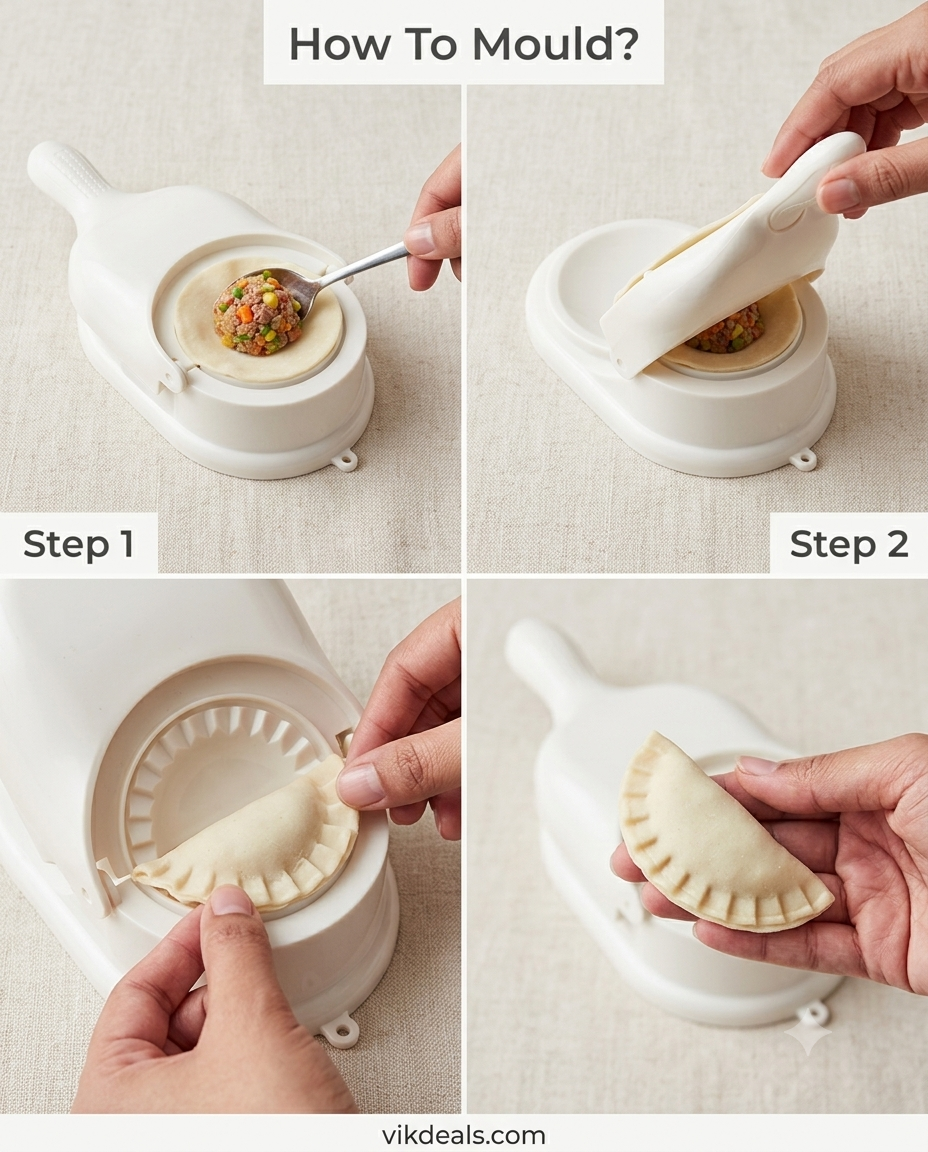 How To Mould?

Step 1

Step 2

vikdeals.com